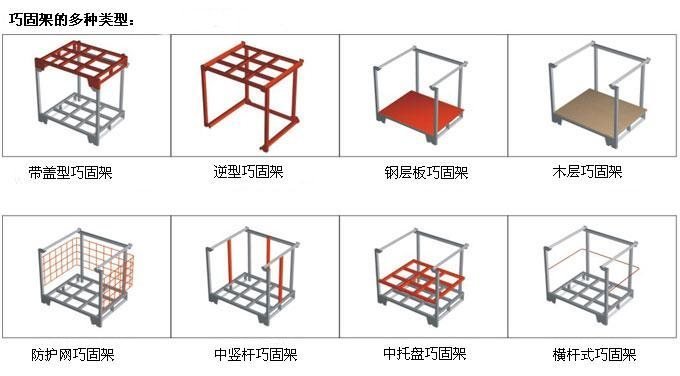 巧固架的多种类型：

带盖型巧固架

逆型巧固架

钢层板巧固架

木层巧固架

防护网巧固架

中竖杆巧固架

中托盘巧固架

横杆式巧固架